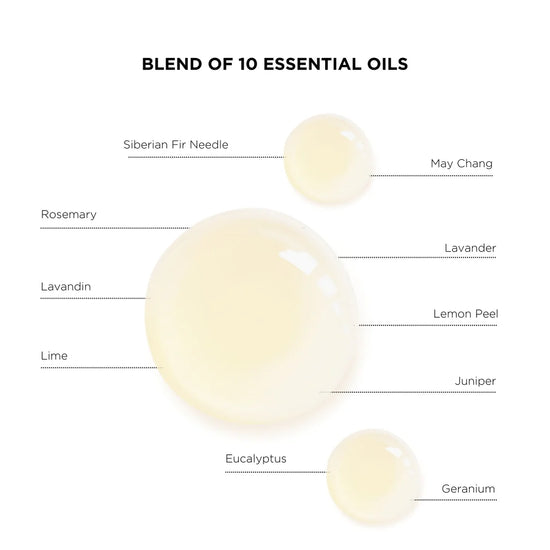 BLEND OF 10 ESSENTIAL OILS

Siberian Fir Needle

May Chang

Rosemary

Lavander

Lavandin

Lemon Peel

Lime

Juniper

Eucalyptus

Geranium